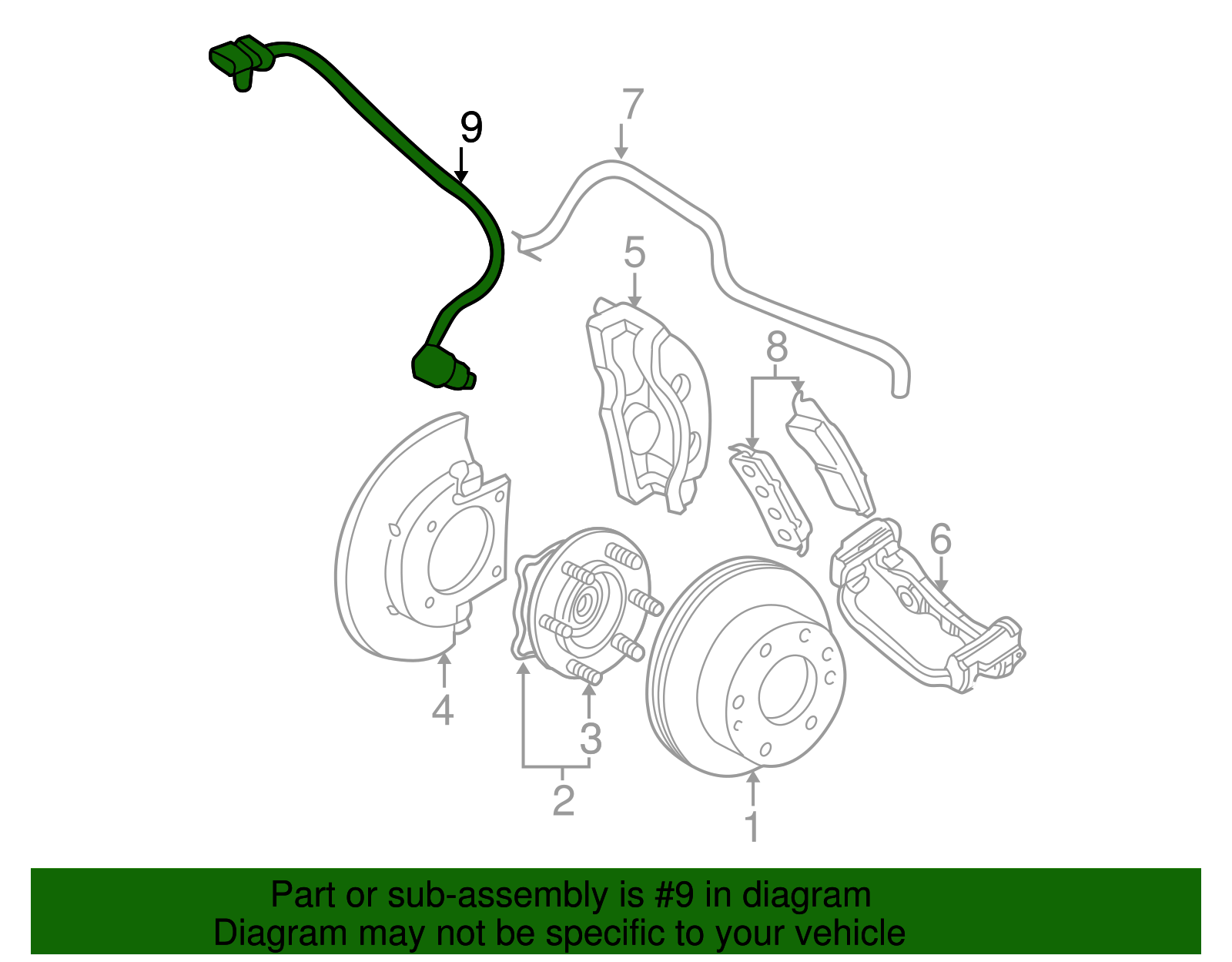 9
7
5
8
6
4
3
2
1

Part or sub-assembly is #9 in diagram
Diagram may not be specific to your vehicle