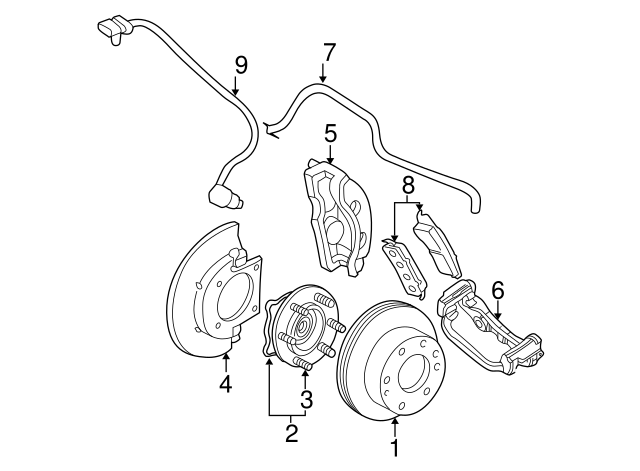 9
7
5
8
6
4
3
2
1