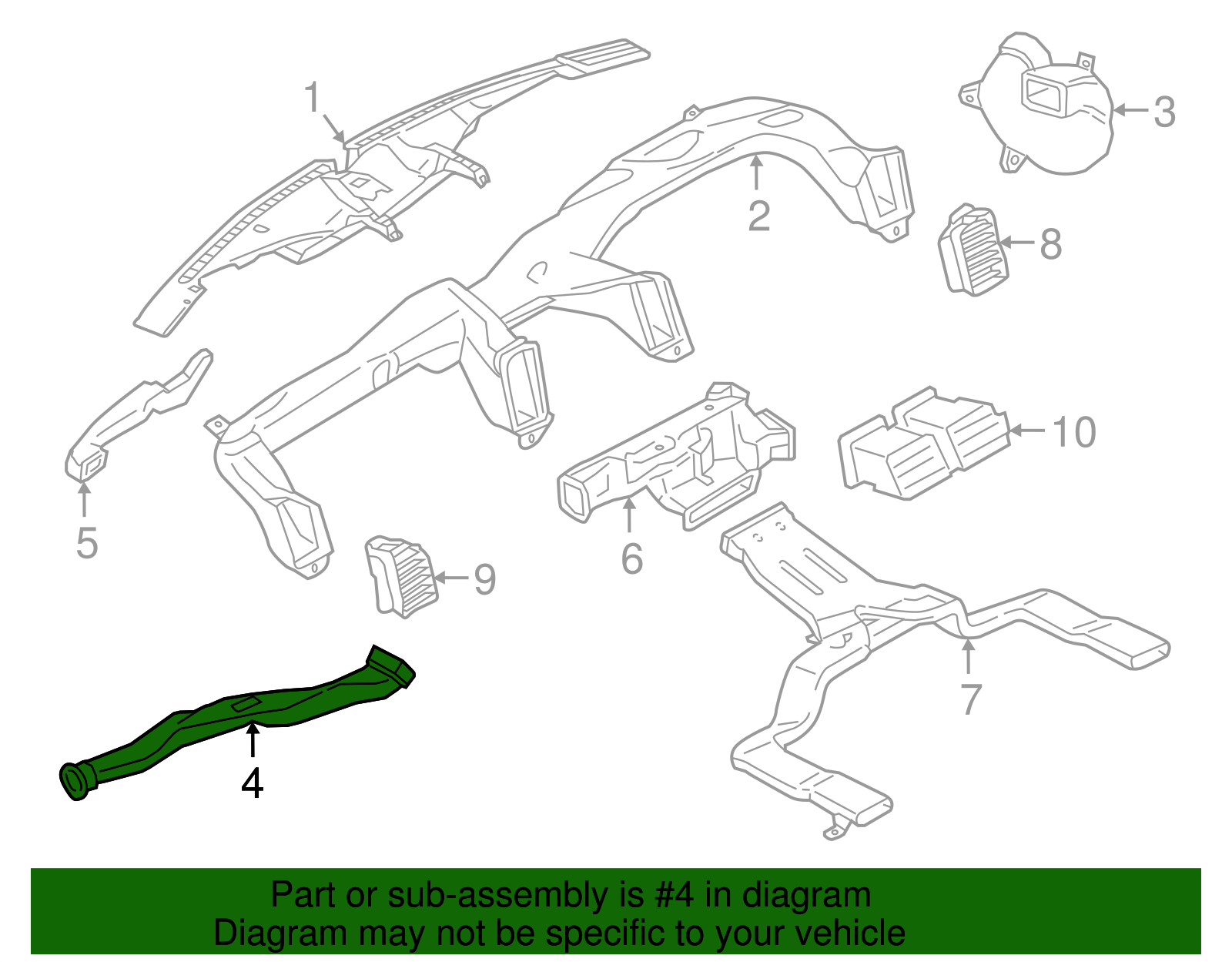 1
3
2
8
5
10
6
9
7
4

Part or sub-assembly is #4 in diagram
Diagram may not be specific to your vehicle