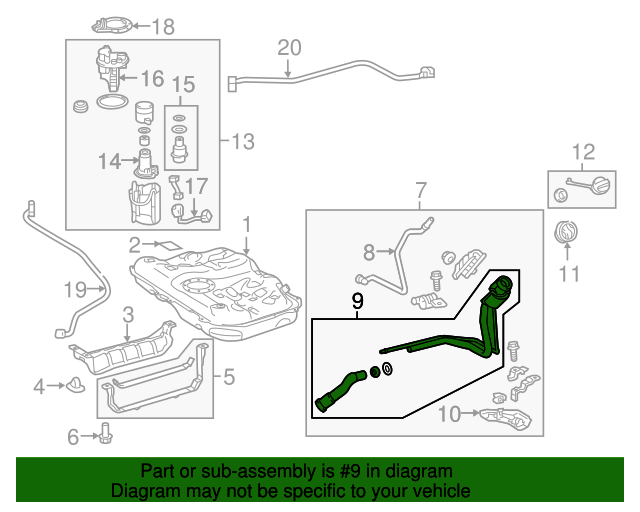 18
20
16
15
13
14
17
12
7
1
2
8
11
19
9
3
5
4
10
6

Part or sub-assembly is #9 in diagram
Diagram may not be specific to your vehicle