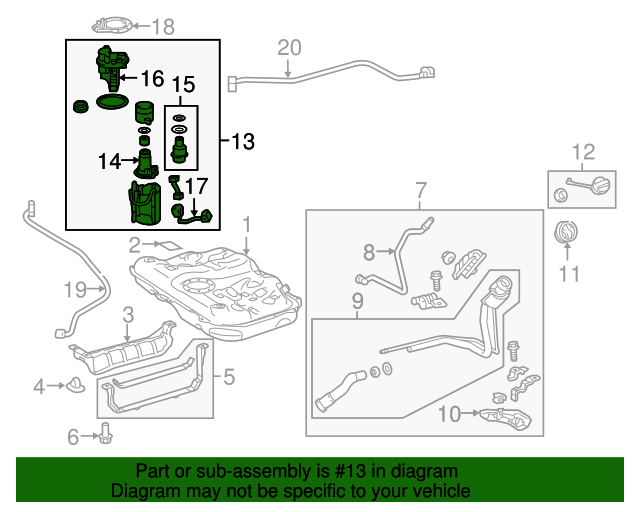 18
20
16
15
13
14
17
12
7
1
2
8
11
19
9
3
5
4
10
6

Part or sub-assembly is #13 in diagram
Diagram may not be specific to your vehicle