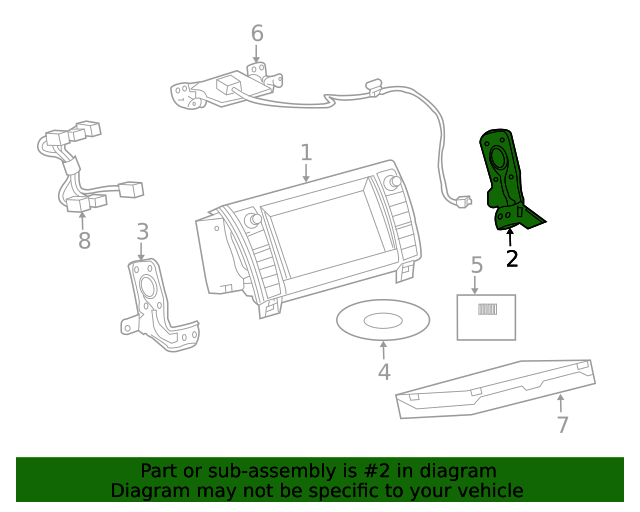 6
1
8
3
2
5
4
7

Part or sub-assembly is #2 in diagram
Diagram may not be specific to your vehicle