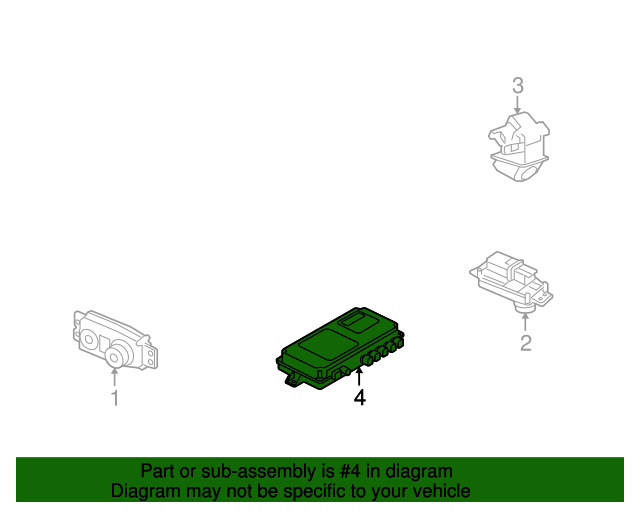 3

2

1

4

Part or sub-assembly is #4 in diagram
Diagram may not be specific to your vehicle