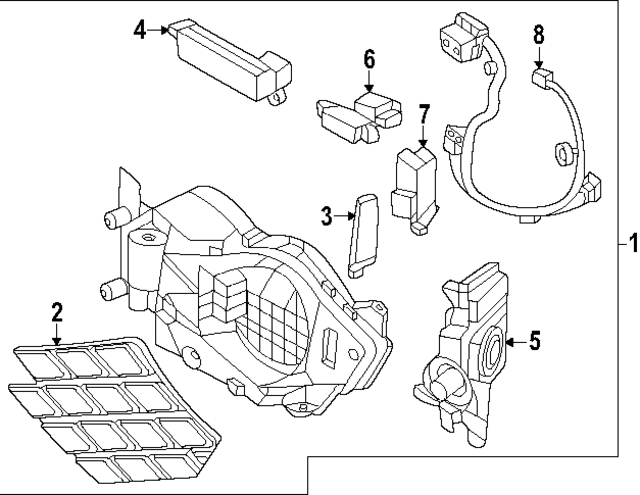 4
6
8
7
3
1
2
5