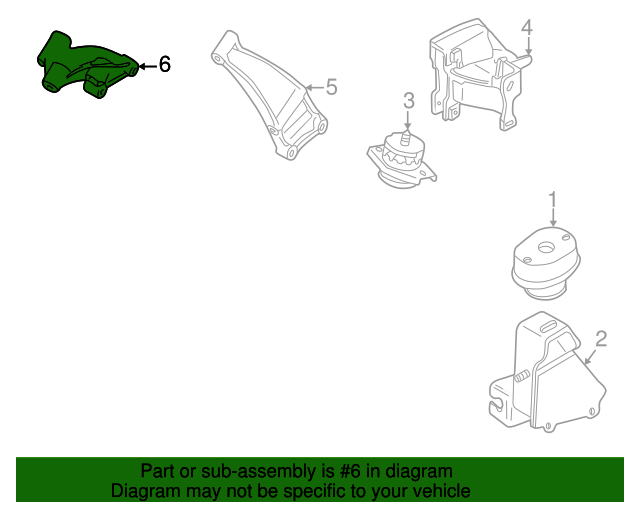 6
5
4
3
1
2

Part or sub-assembly is #6 in diagram
Diagram may not be specific to your vehicle