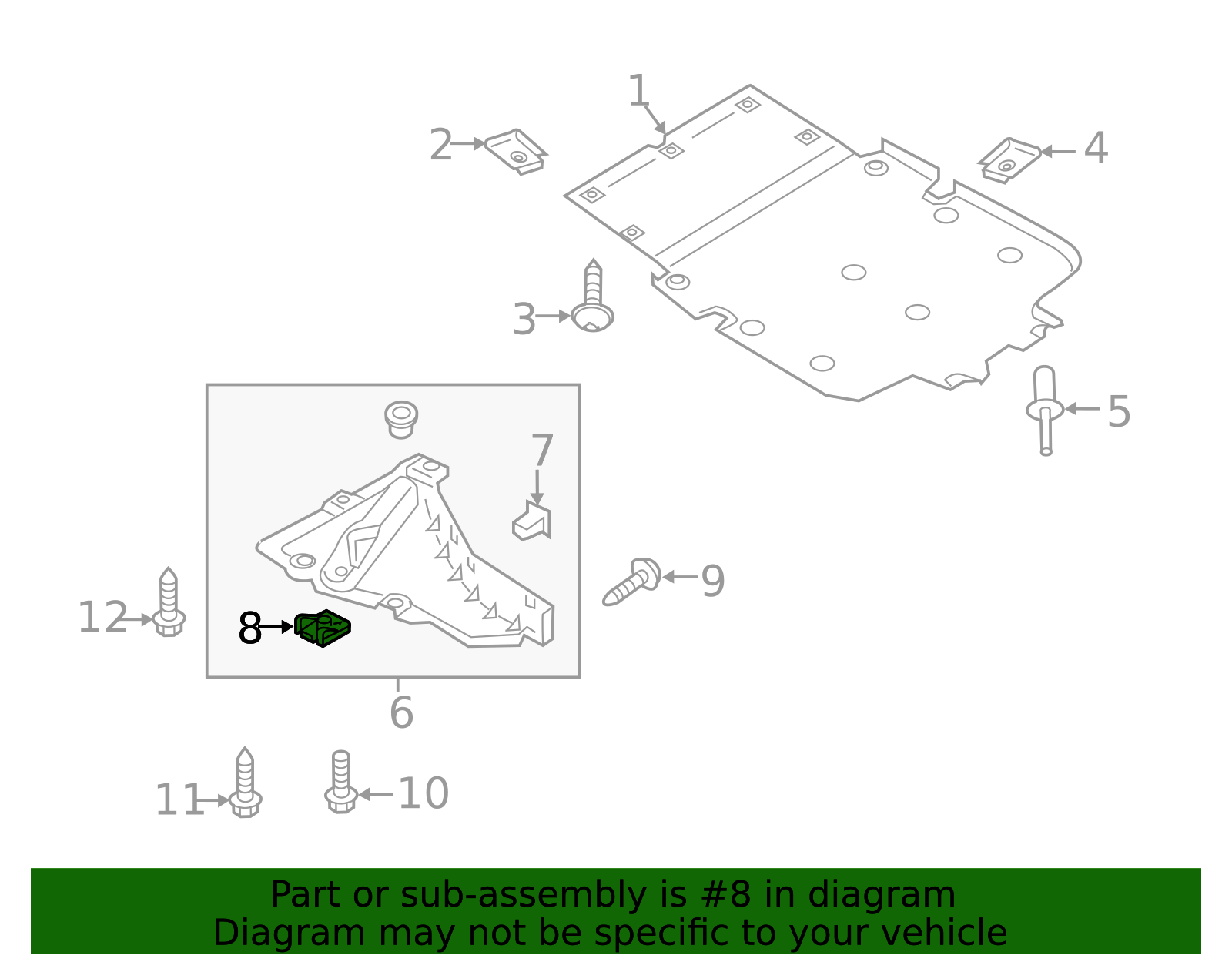 1
2
4
3
5
7
9
12
8
6
11
10

Part or sub-assembly is #8 in diagram
Diagram may not be specific to your vehicle