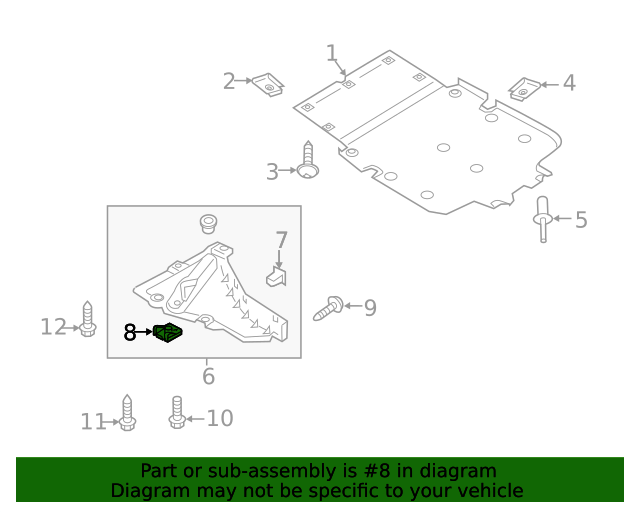 1
2
4
3
5
7
9
12
8
6
11
10

Part or sub-assembly is #8 in diagram
Diagram may not be specific to your vehicle