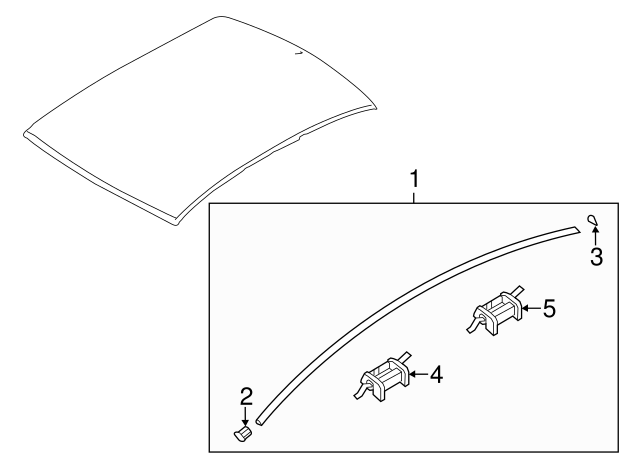 1
3
5
4
2