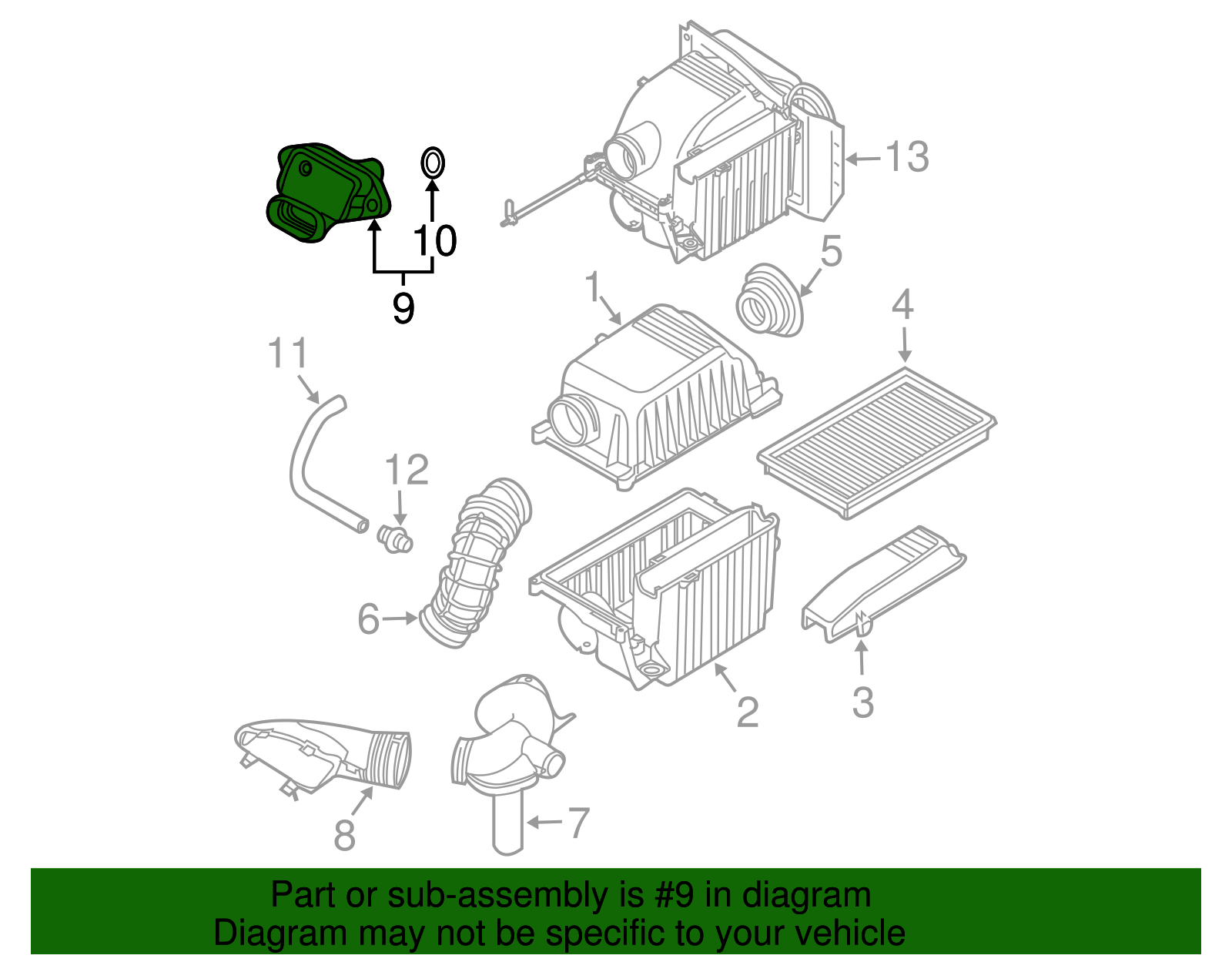 13

10

9

5

1

4

11

12

6

2

3

8

7

Part or sub-assembly is #9 in diagram
Diagram may not be specific to your vehicle