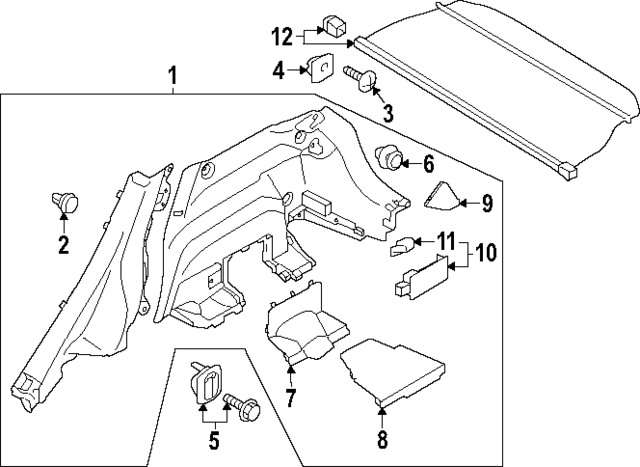 12
4
3
1
6
9
2
11
10
7
5
8