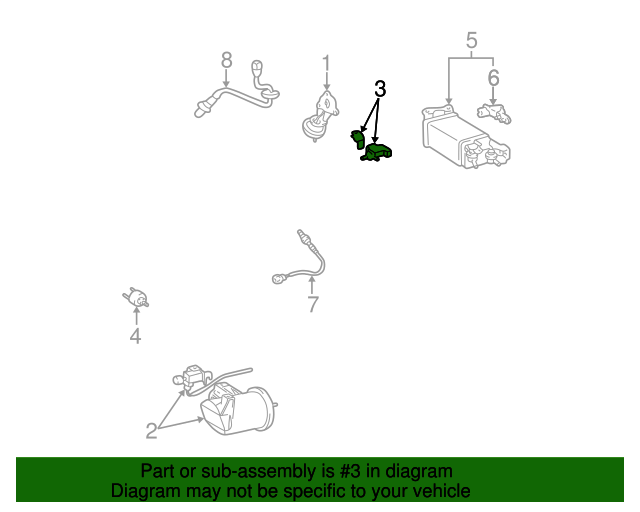 8
1
3
5
6
7
4
2

Part or sub-assembly is #3 in diagram
Diagram may not be specific to your vehicle