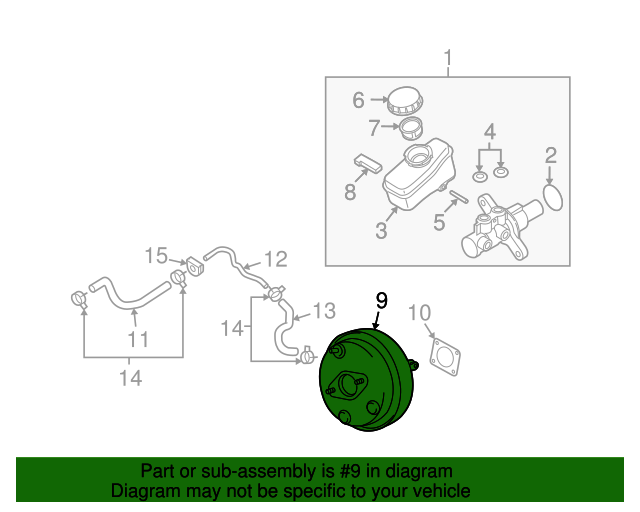 1
6
7
4
2
8
3
5
15
12
11
14
13
14
9
10

Part or sub-assembly is #9 in diagram
Diagram may not be specific to your vehicle