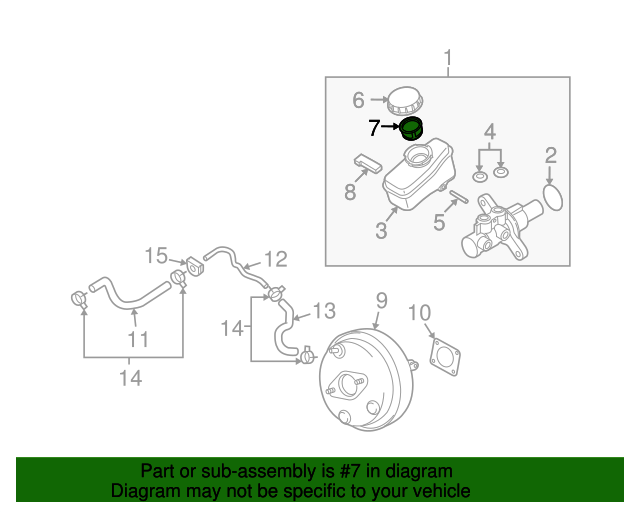 1
6
7
4
2
8
3
5
15
12
11
14
13
14
9
10

Part or sub-assembly is #7 in diagram
Diagram may not be specific to your vehicle