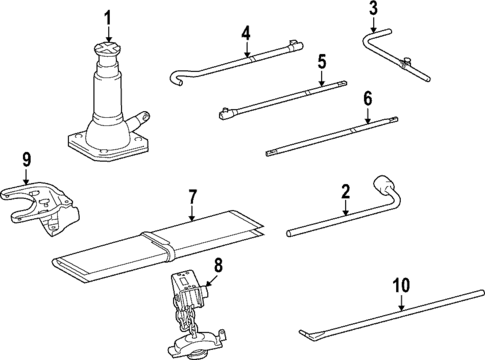 1
4
3
5
6
9
7
2
8
10