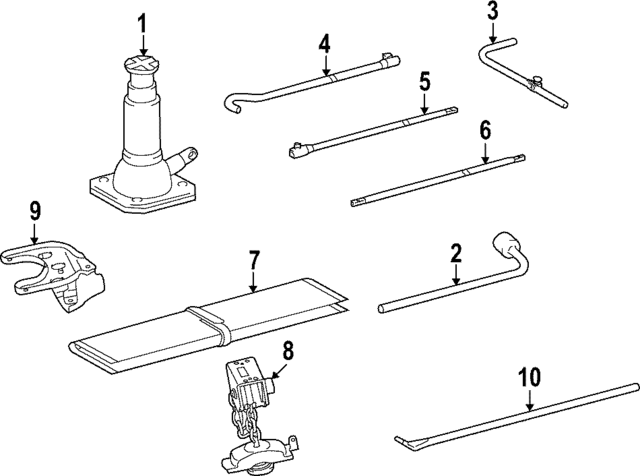 1
4
3
5
6
9
7
2
8
10