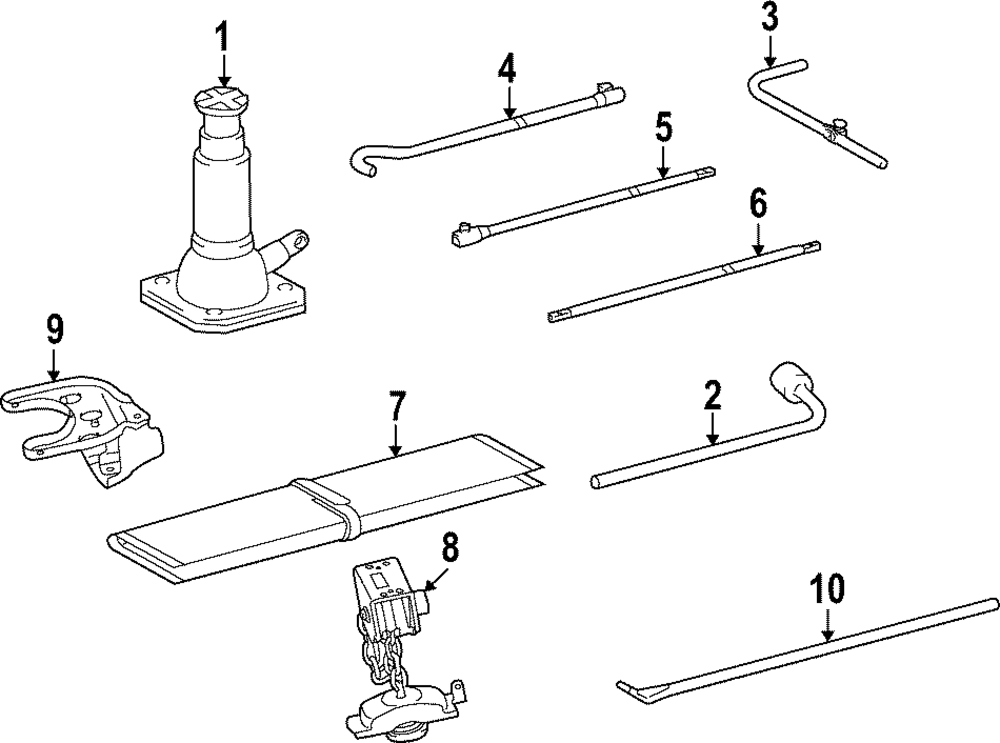 1
4
3
5
6
9
7
2
8
10