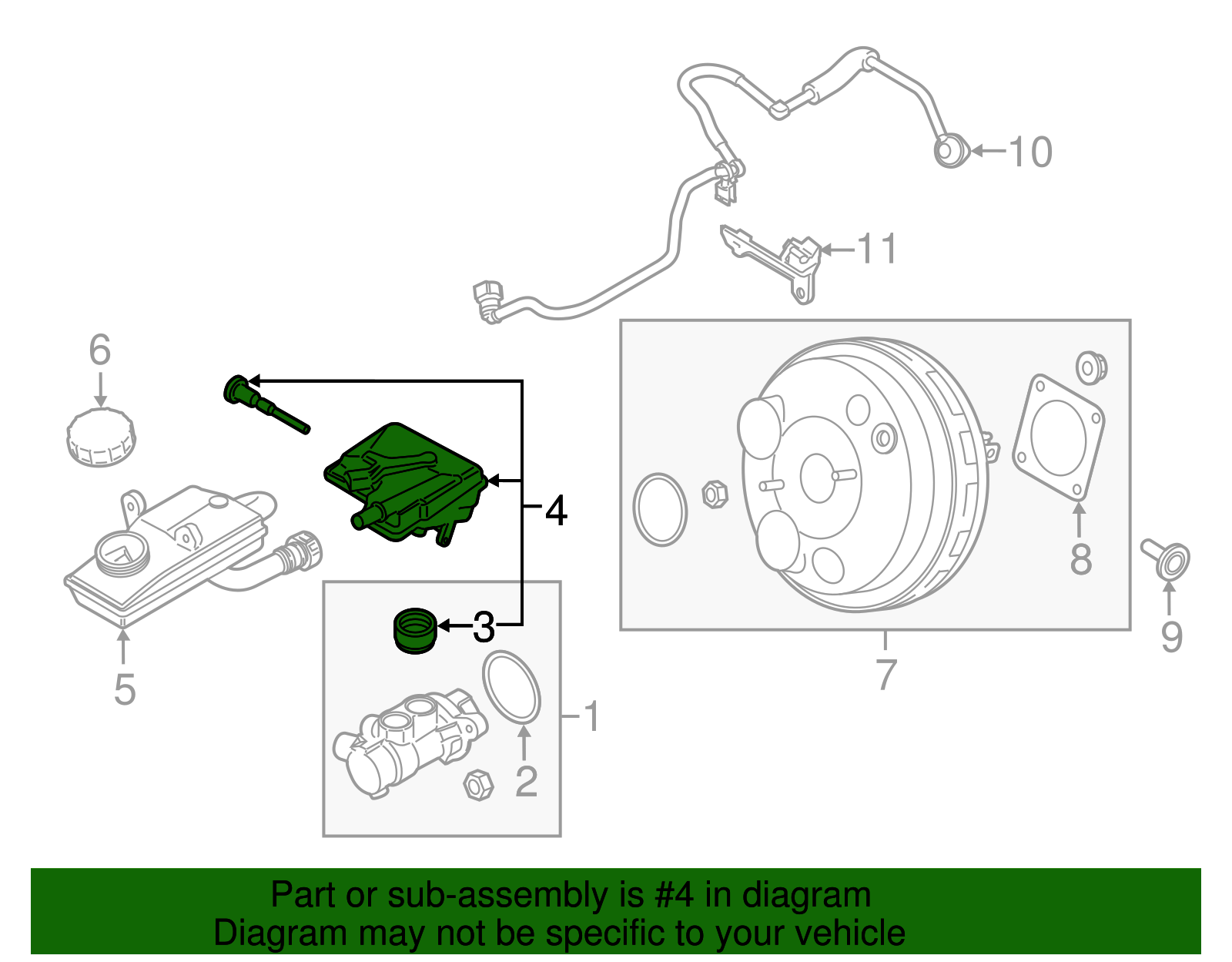 10

11

6

4

3

5

1

2

7

8

9

Part or sub-assembly is #4 in diagram
Diagram may not be specific to your vehicle