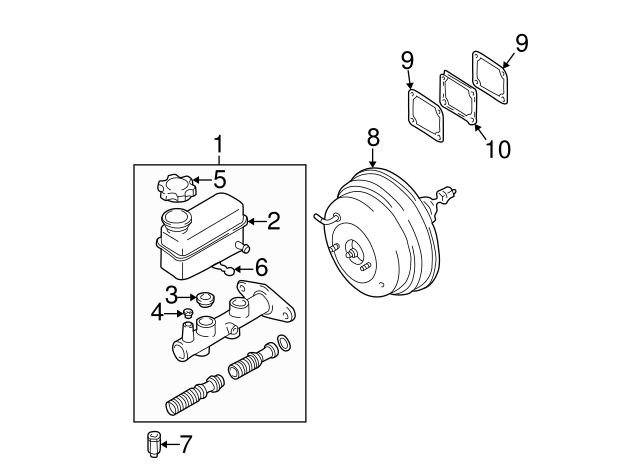 9
9
10
8
1
5
2
6
3
4
7