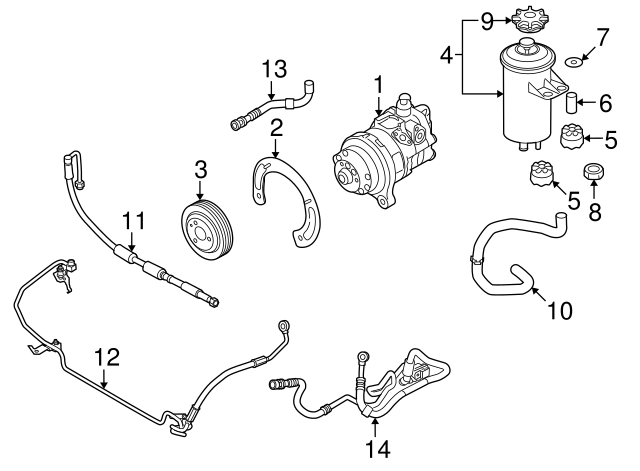 9
7
4
13
1
6
2
5
3
5
8
11
10
12
14