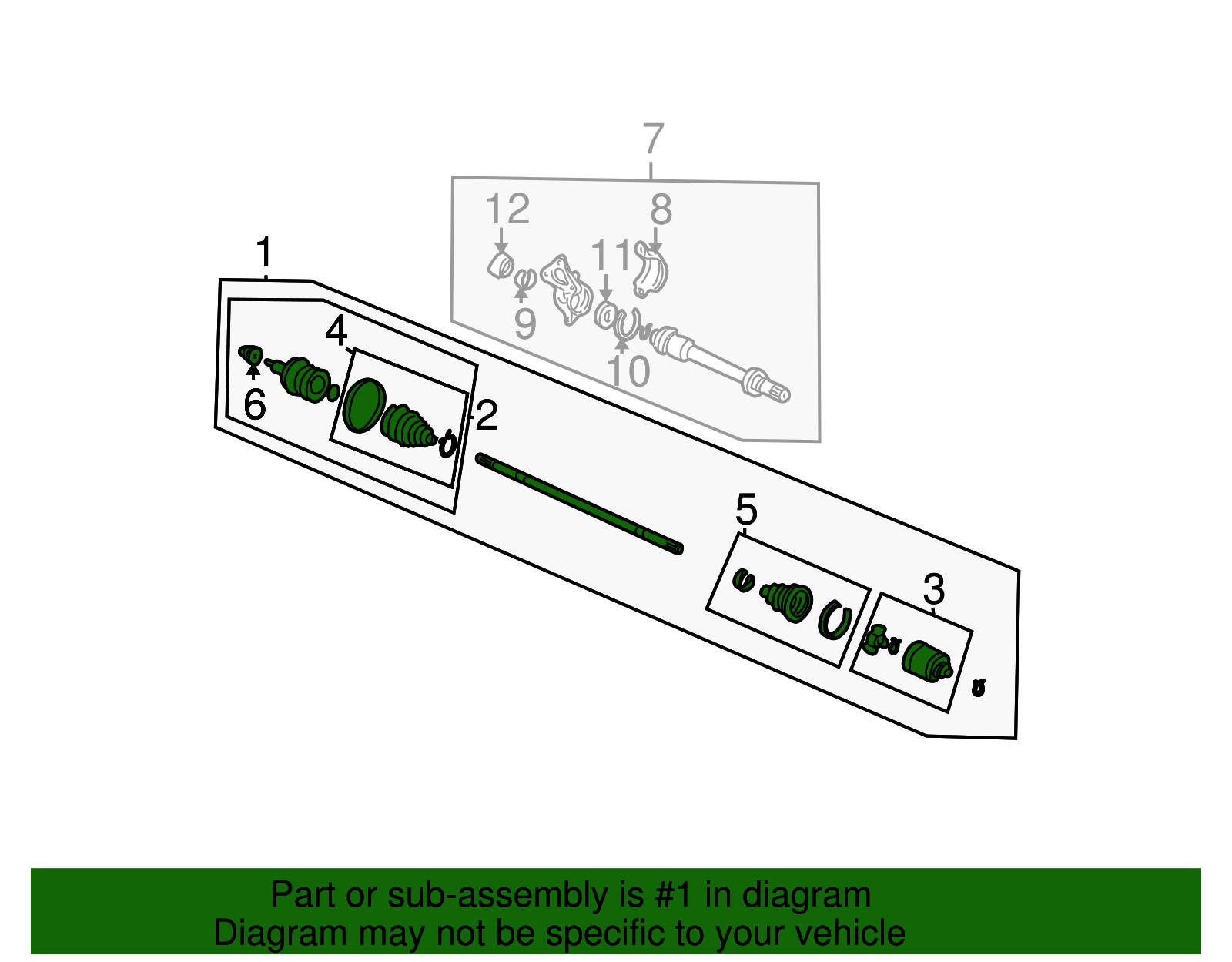 7
12
8
11
9
10
1
4
6
2
5
3

Part or sub-assembly is #1 in diagram
Diagram may not be specific to your vehicle