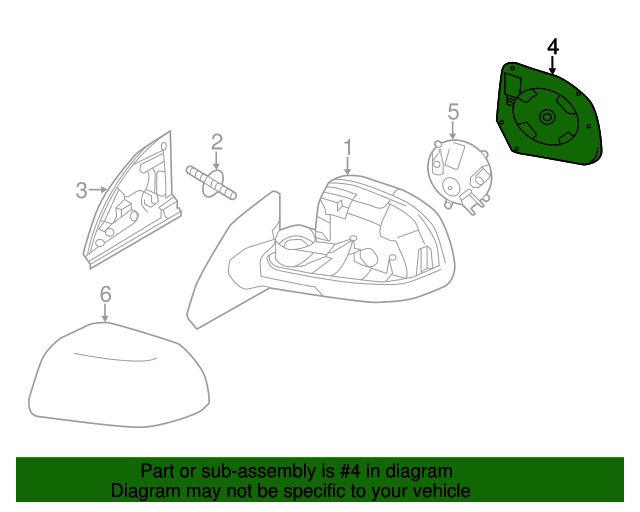 4
5
2
1
3
6

Part or sub-assembly is #4 in diagram
Diagram may not be specific to your vehicle