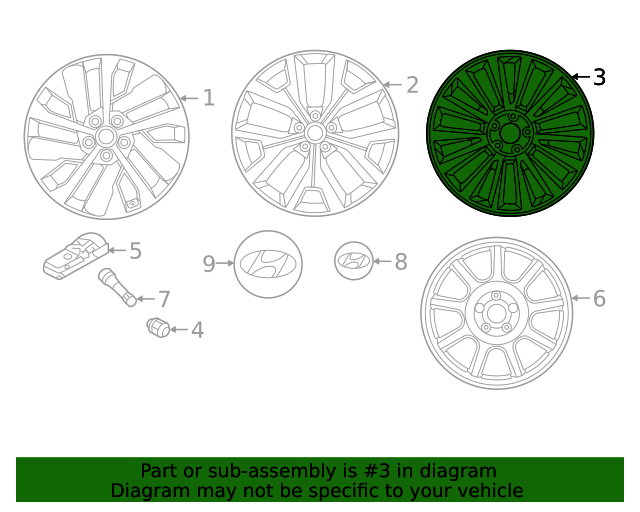 1
2
3
5
9
8
6
7
4

Part or sub-assembly is #3 in diagram
Diagram may not be specific to your vehicle