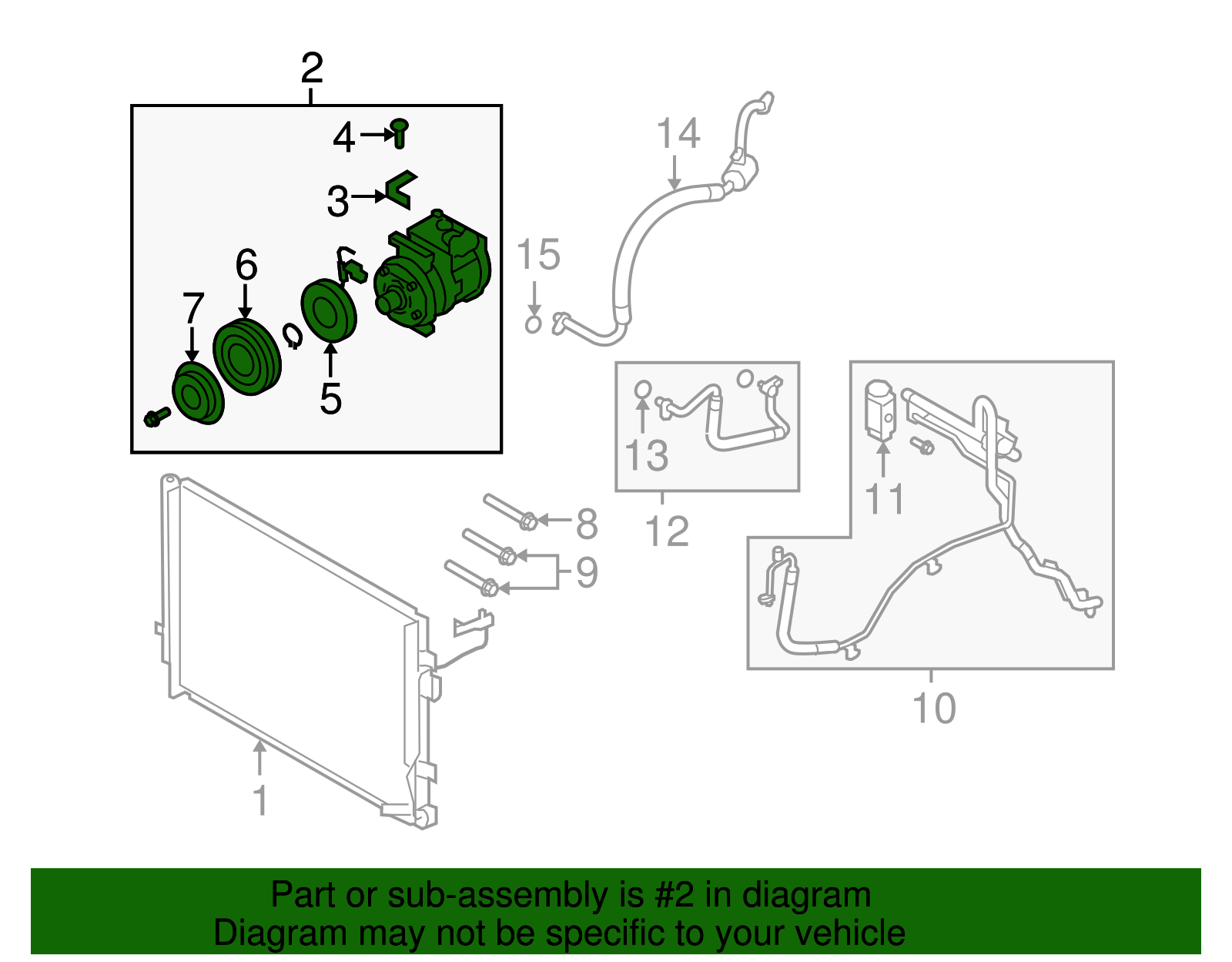 2
4
3
6
7
5
14
15
13
12
11
10
8
9
1

Part or sub-assembly is #2 in diagram
Diagram may not be specific to your vehicle