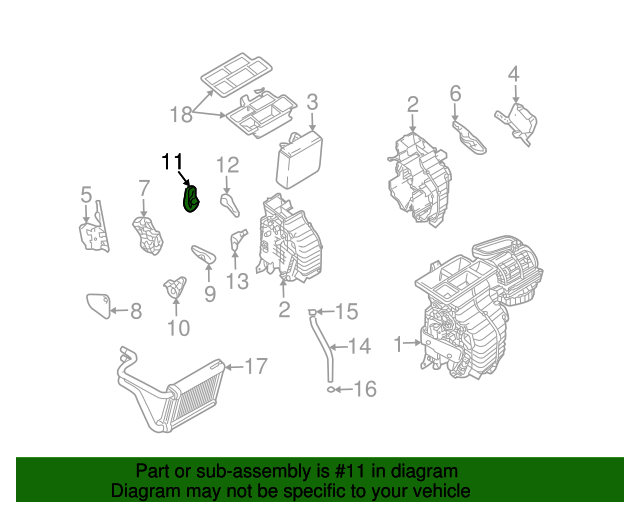 18
3
2
6
4
11
12
5
7
9
13
2
8
10
15
14
1
17
16

Part or sub-assembly is #11 in diagram
Diagram may not be specific to your vehicle