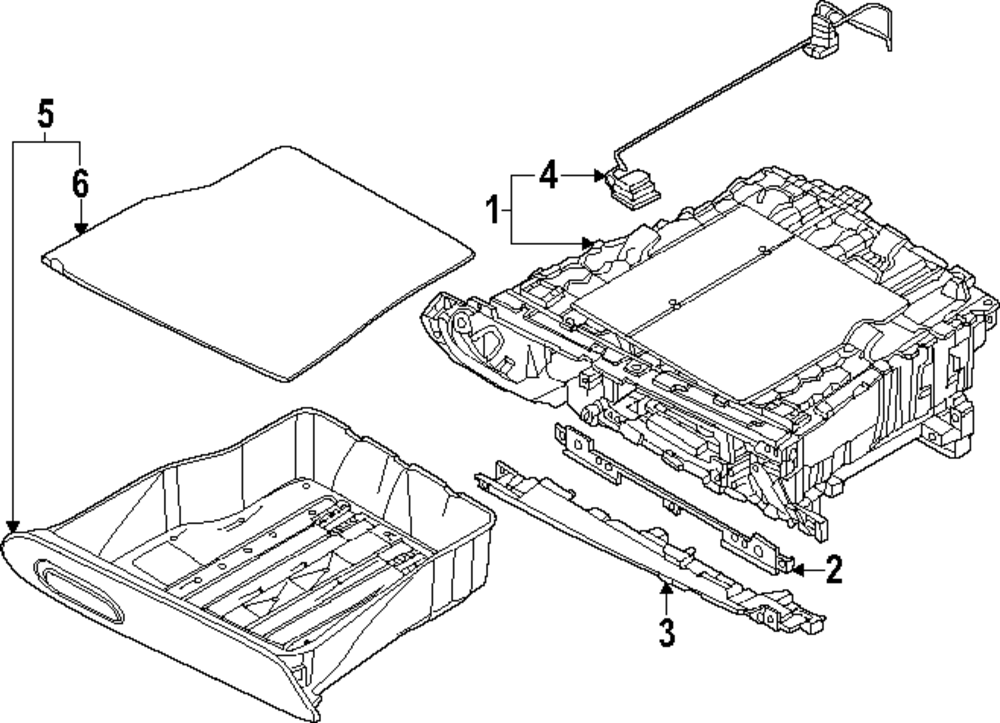 5
6
4
1
2
3