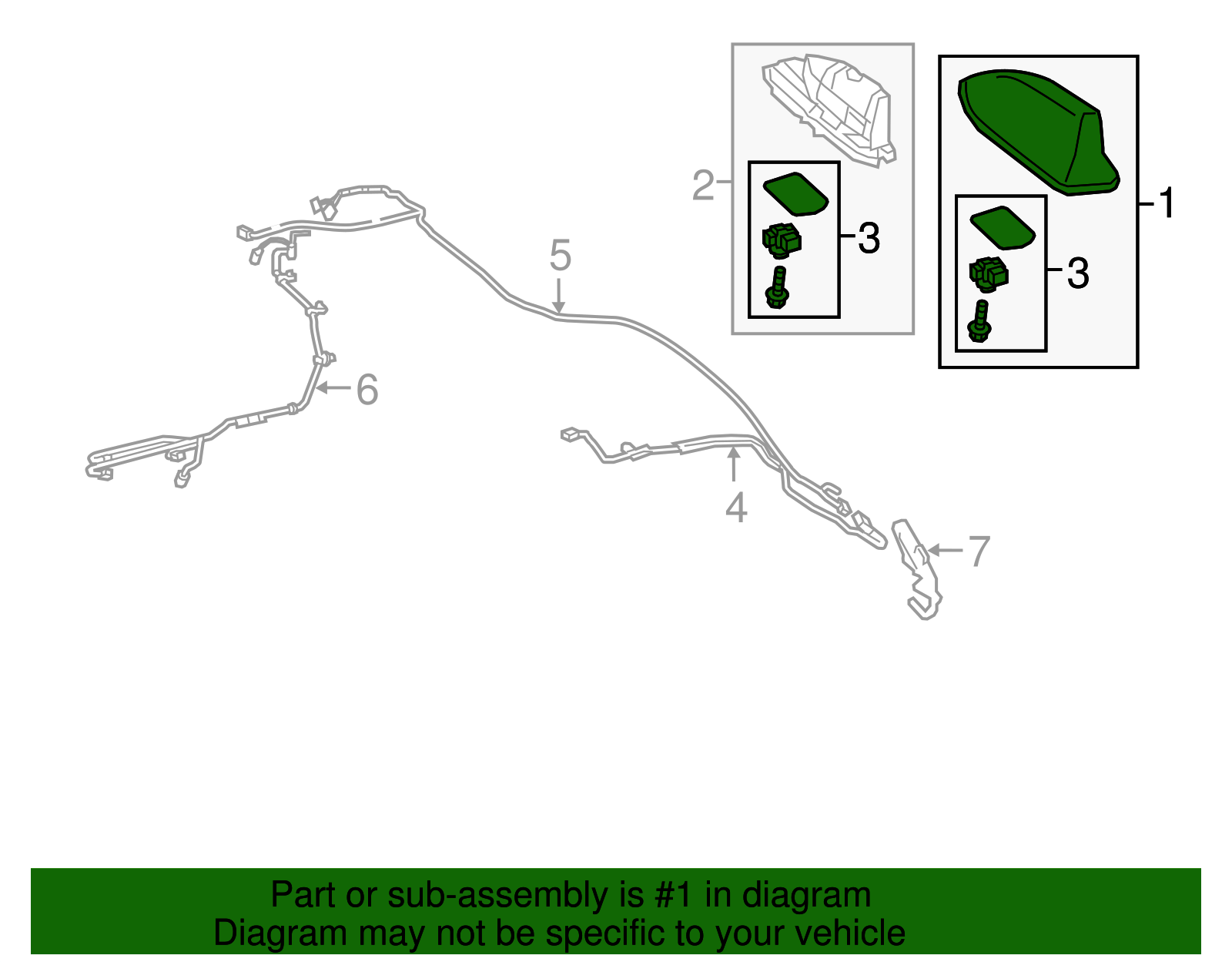 2
3
1
3
5
6
4
7

Part or sub-assembly is #1 in diagram
Diagram may not be specific to your vehicle