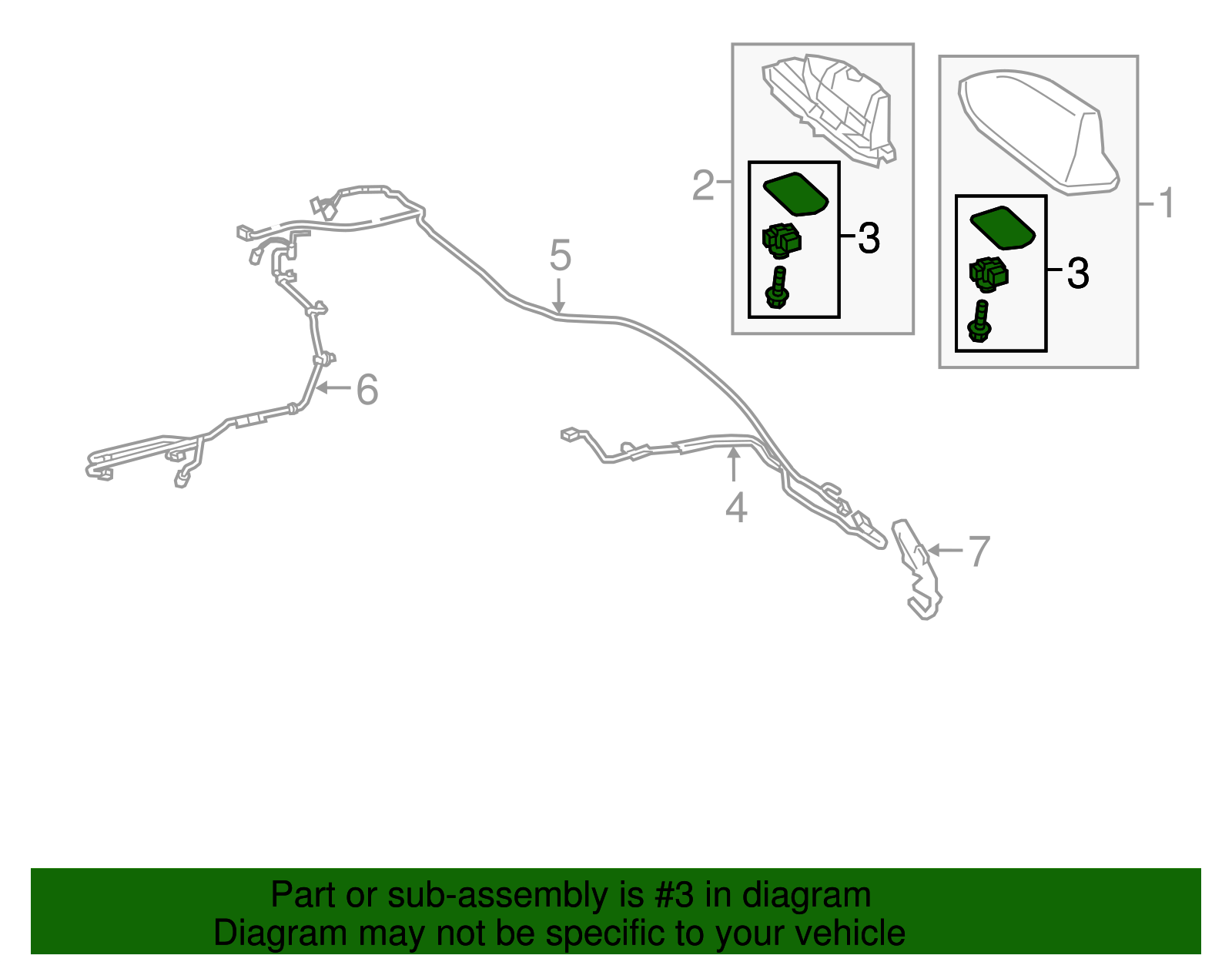 2
3
1
3
5
6
4
7

Part or sub-assembly is #3 in diagram
Diagram may not be specific to your vehicle