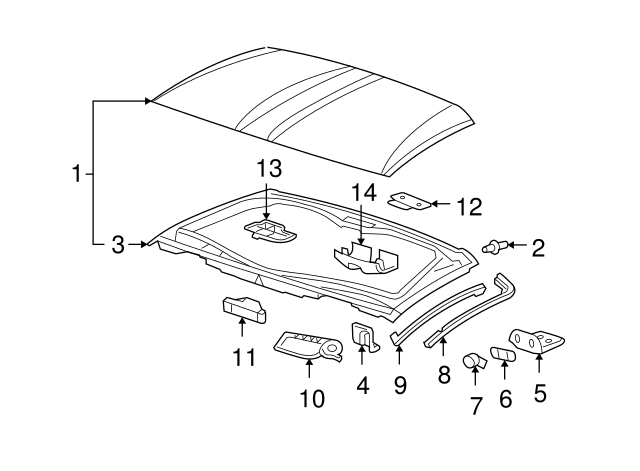 1
13
14
12
3
2
11
10
4
9
8
7
6
5