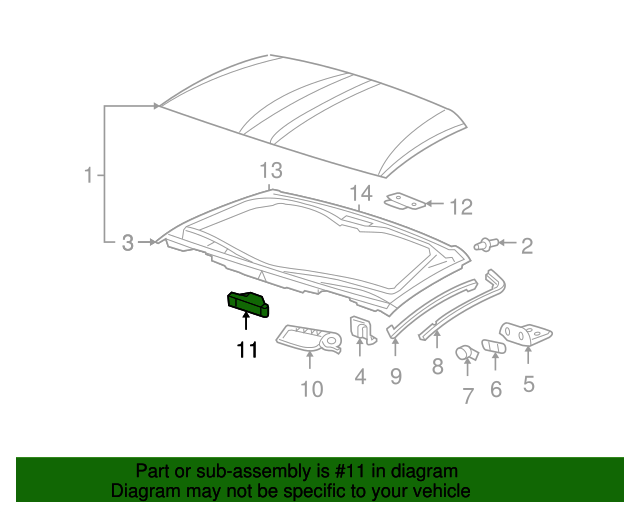 1
13
14
12
3
2
11
10
4
9
8
7
6
5

Part or sub-assembly is #11 in diagram
Diagram may not be specific to your vehicle