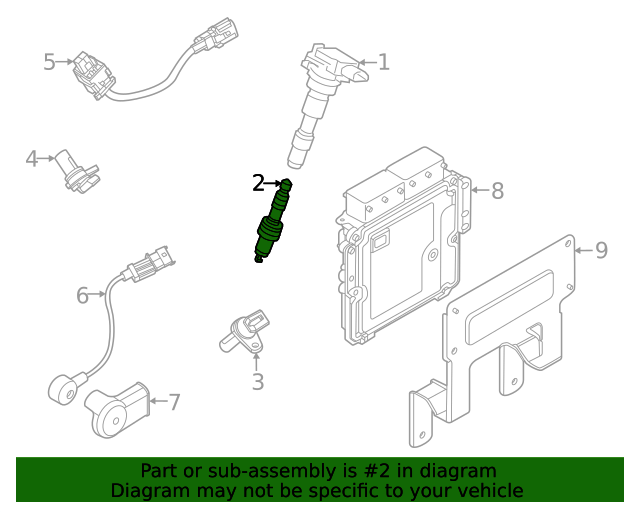 5
1
4
2
8
9
6
3
7

Part or sub-assembly is #2 in diagram
Diagram may not be specific to your vehicle