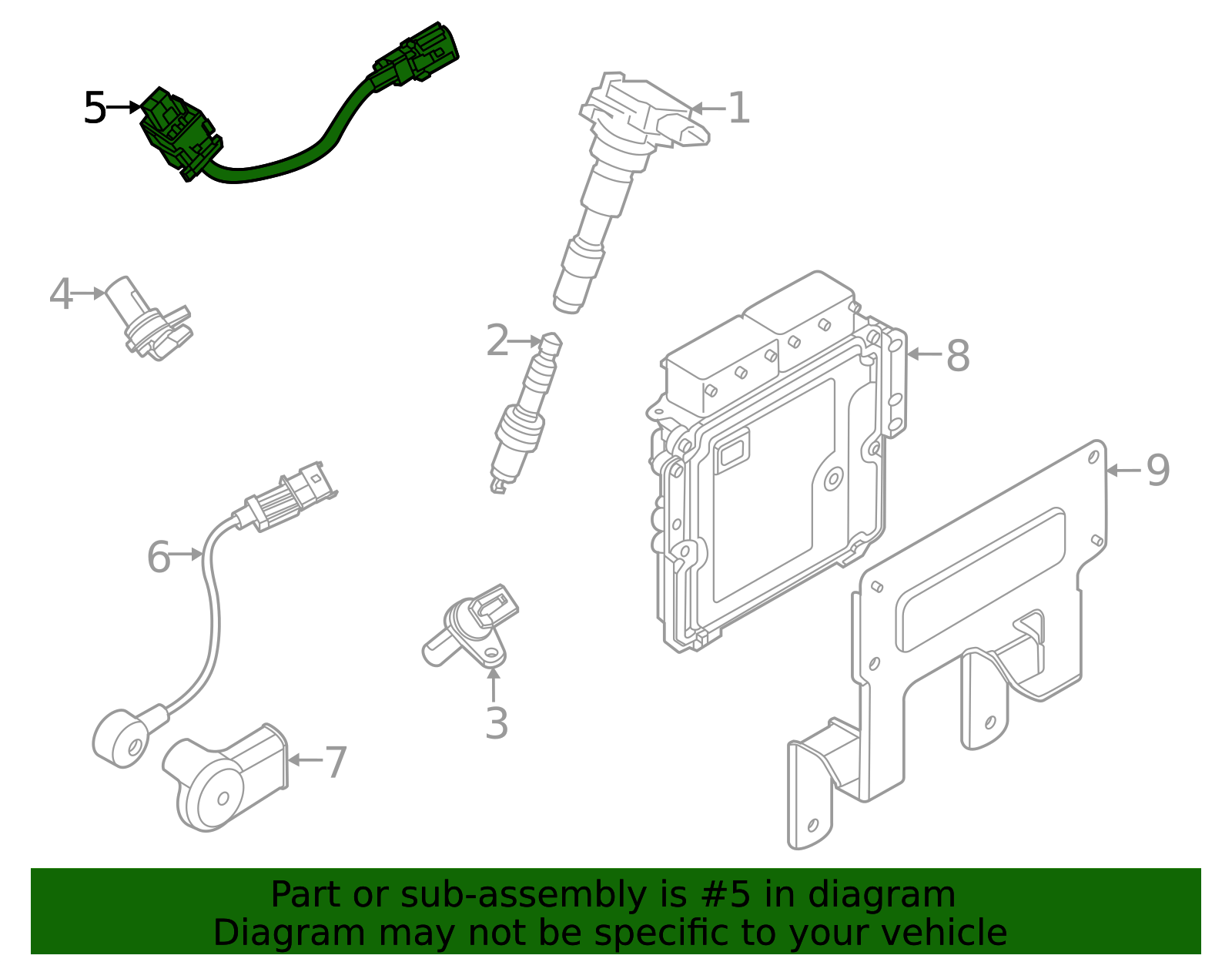 5
1
4
2
8
9
6
3
7

Part or sub-assembly is #5 in diagram
Diagram may not be specific to your vehicle