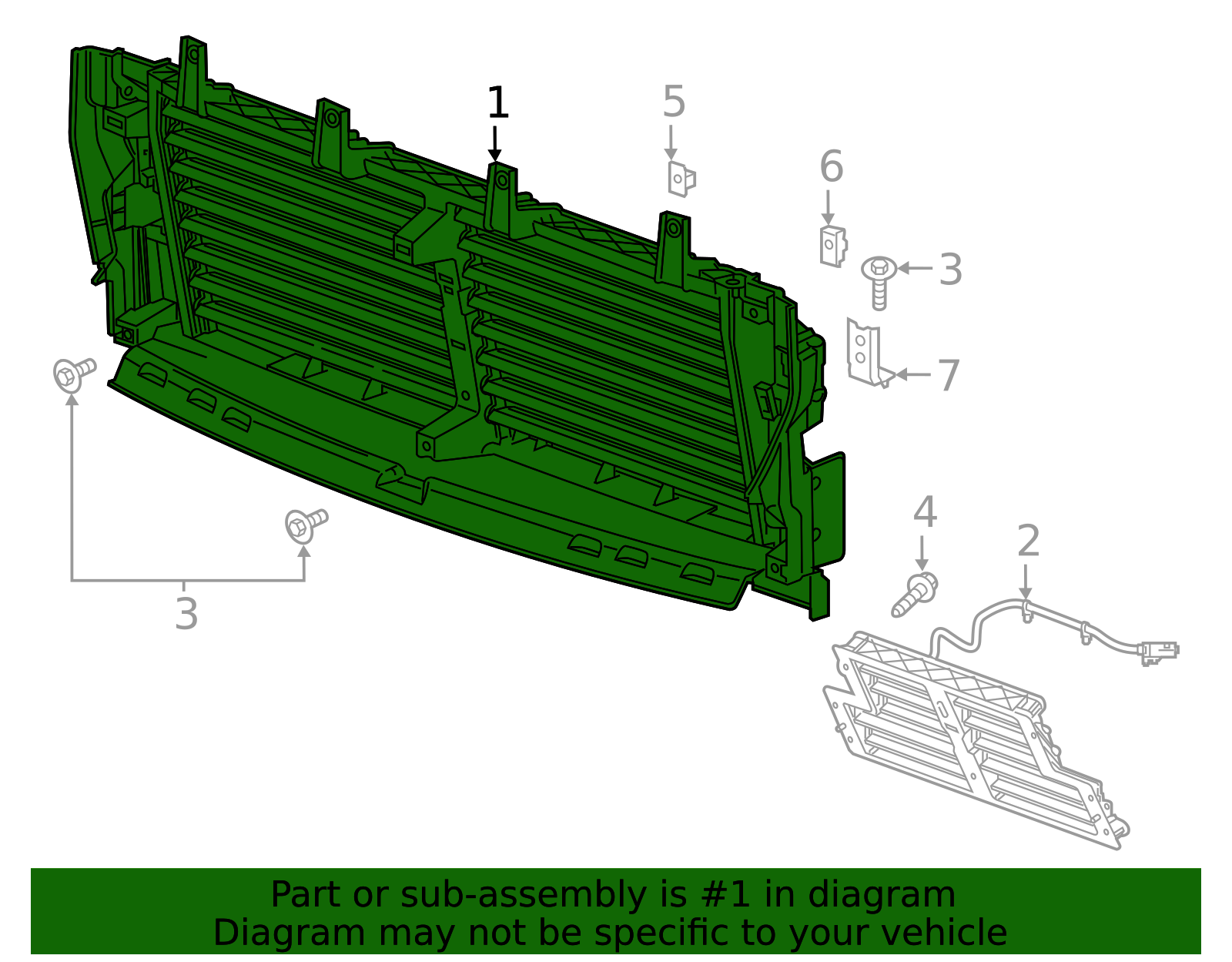 1
5
6
3
7
3
4
2

Part or sub-assembly is #1 in diagram
Diagram may not be specific to your vehicle