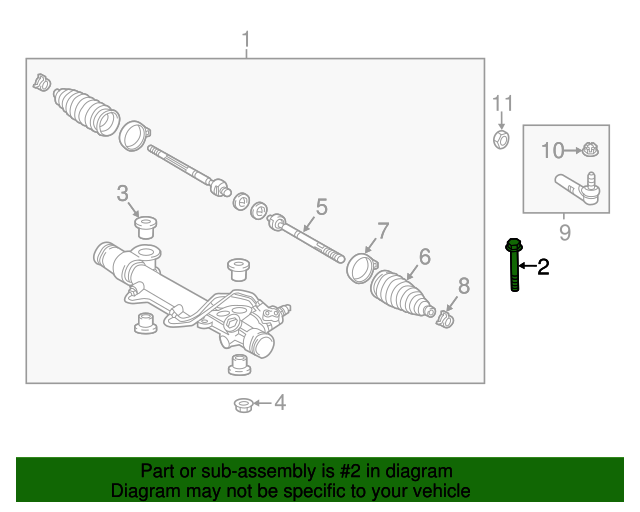 1

11

10

9

3

5

7

6

8

2

4

Part or sub-assembly is #2 in diagram
Diagram may not be specific to your vehicle