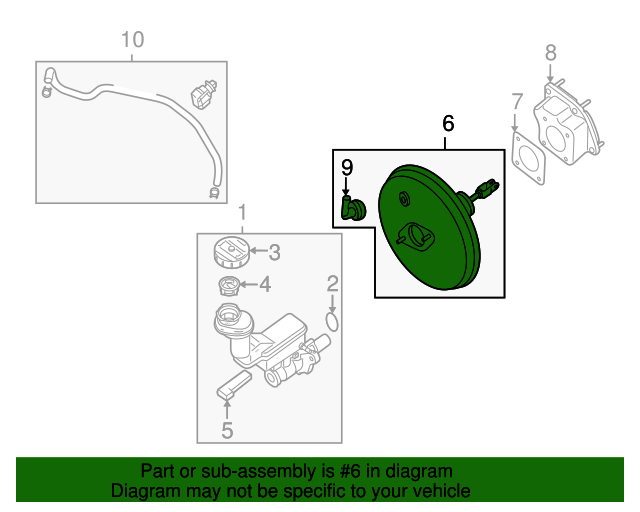 10
8
7
6
9
1
3
4
2
5

Part or sub-assembly is #6 in diagram
Diagram may not be specific to your vehicle