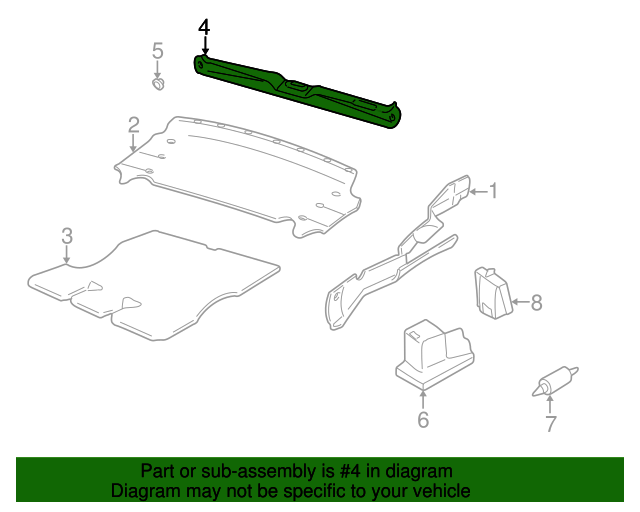 4
5
2
1
3
8
6
7

Part or sub-assembly is #4 in diagram
Diagram may not be specific to your vehicle