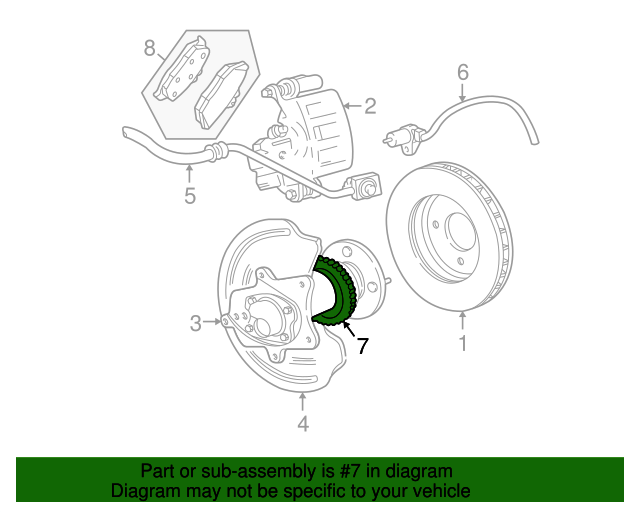 8

6

2

5

3

7

1

4

Part or sub-assembly is #7 in diagram
Diagram may not be specific to your vehicle