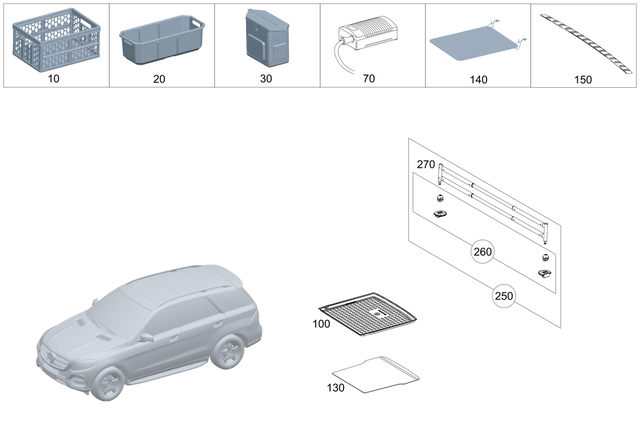 10

20

30

70

140

150

270

260

250

100

130