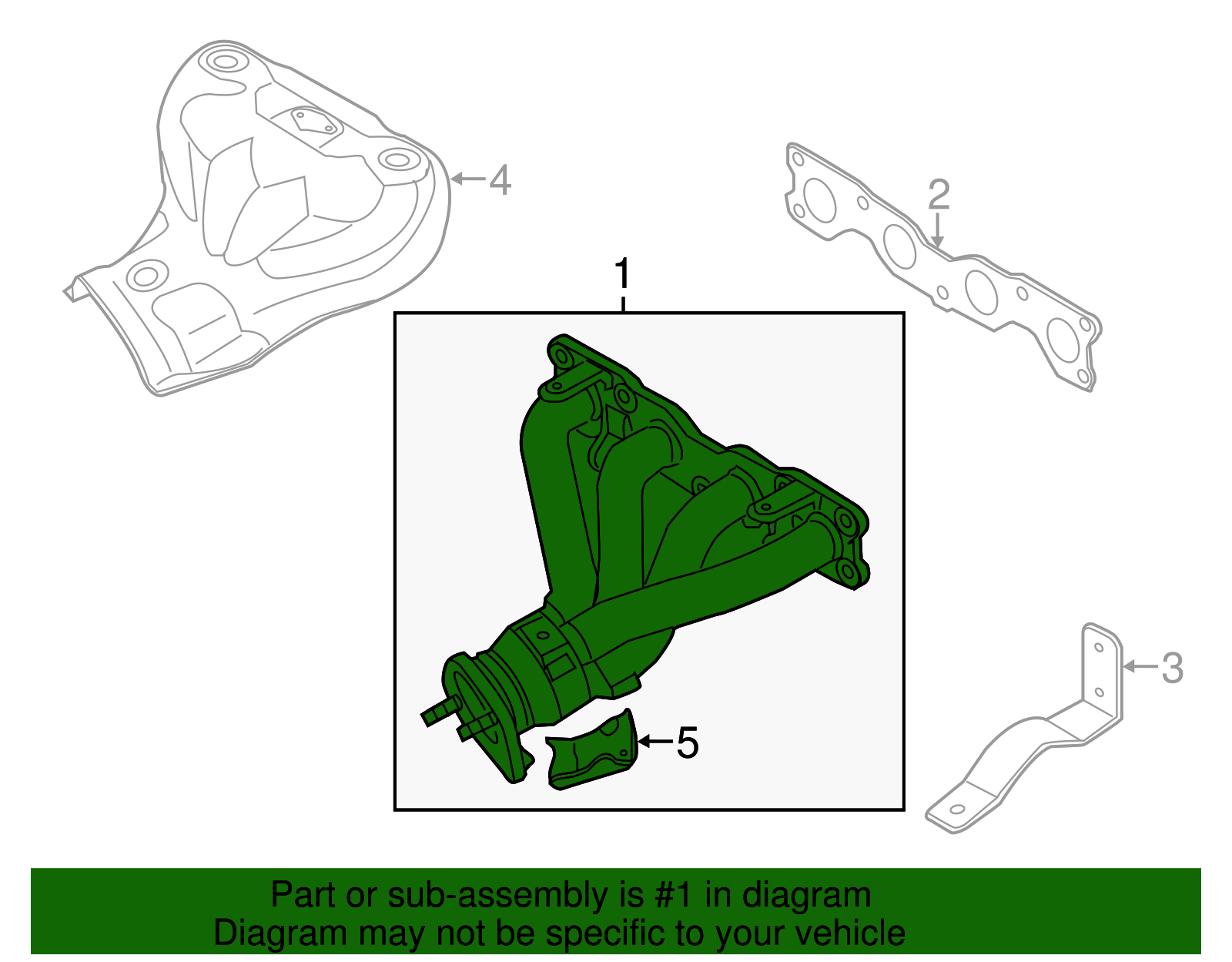 4
2
1
3
5

Part or sub-assembly is #1 in diagram
Diagram may not be specific to your vehicle