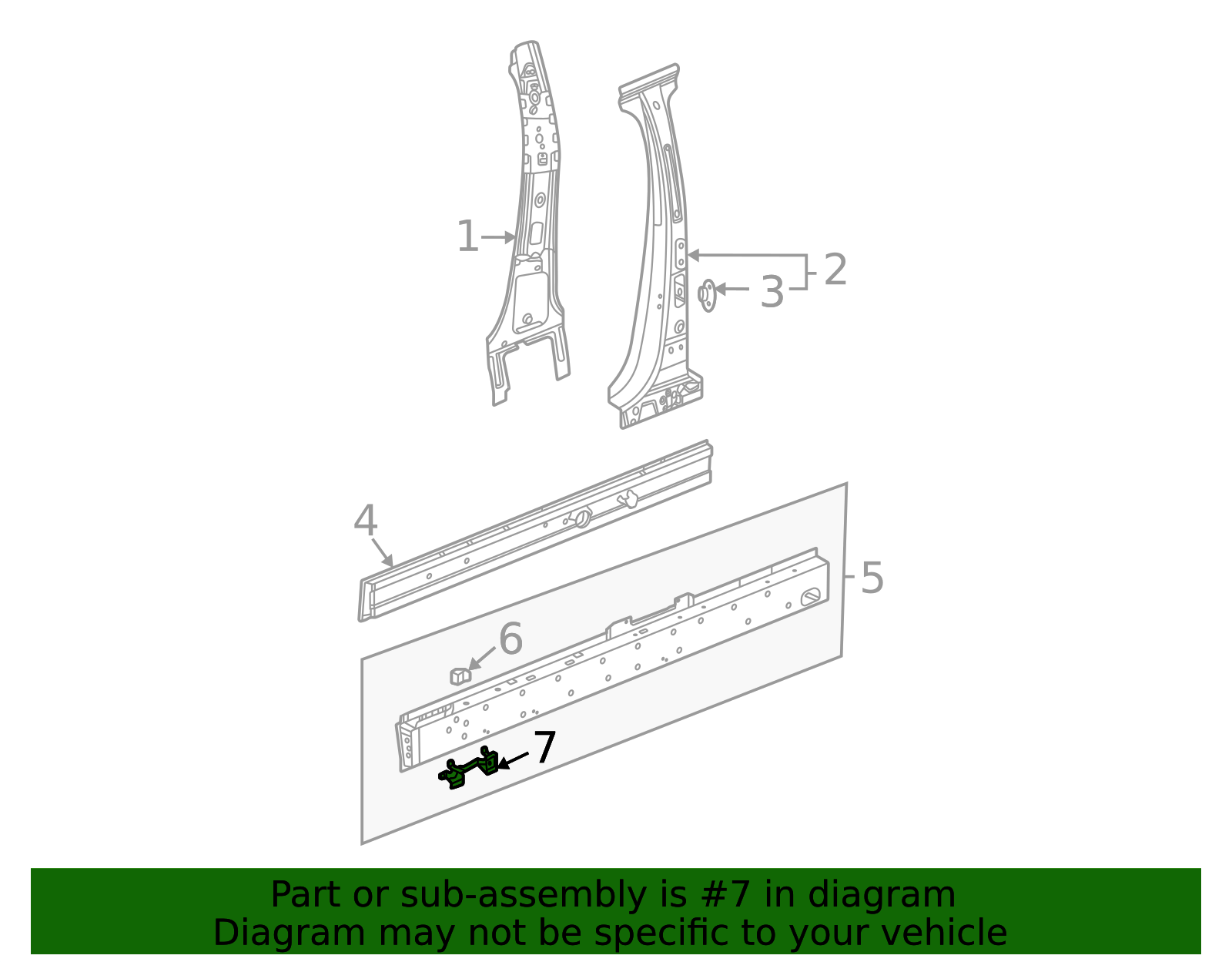 1
2
3
4
5
6
7

Part or sub-assembly is #7 in diagram
Diagram may not be specific to your vehicle