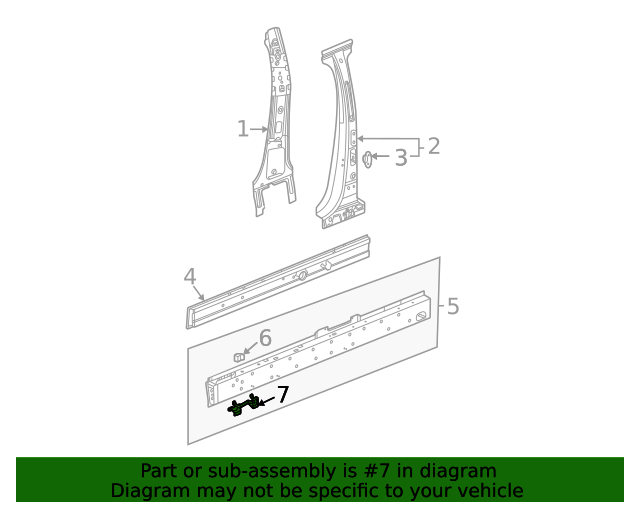 1
2
3
4
5
6
7

Part or sub-assembly is #7 in diagram
Diagram may not be specific to your vehicle