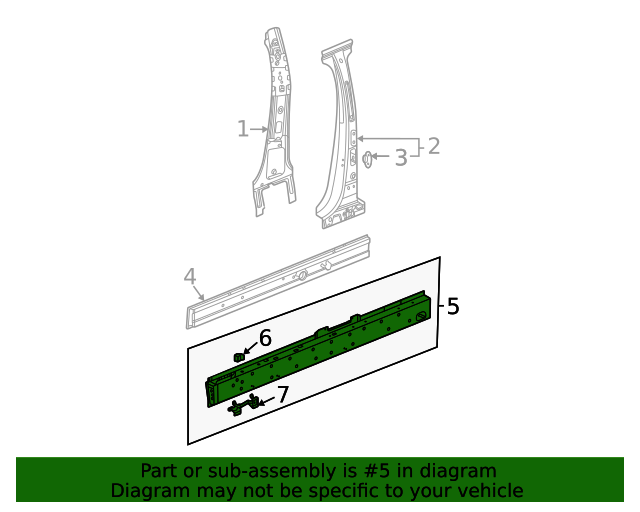 1
2
3
4
5
6
7

Part or sub-assembly is #5 in diagram
Diagram may not be specific to your vehicle