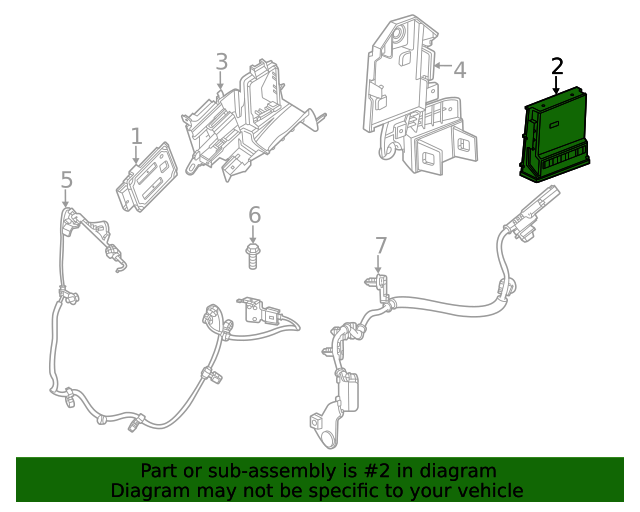 3
4
2
1
5
6
7

Part or sub-assembly is #2 in diagram
Diagram may not be specific to your vehicle