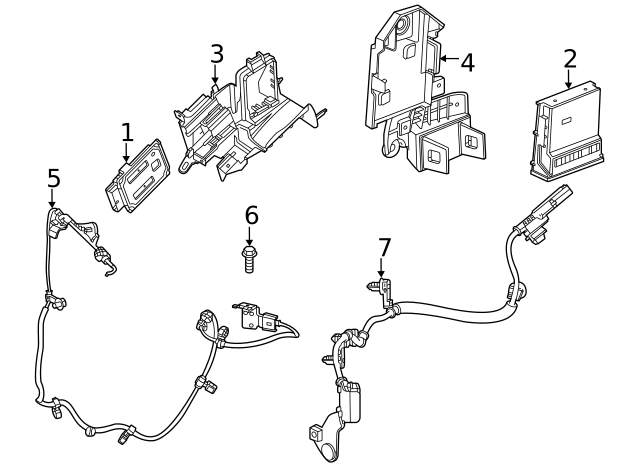 3
4
2
1
5
6
7