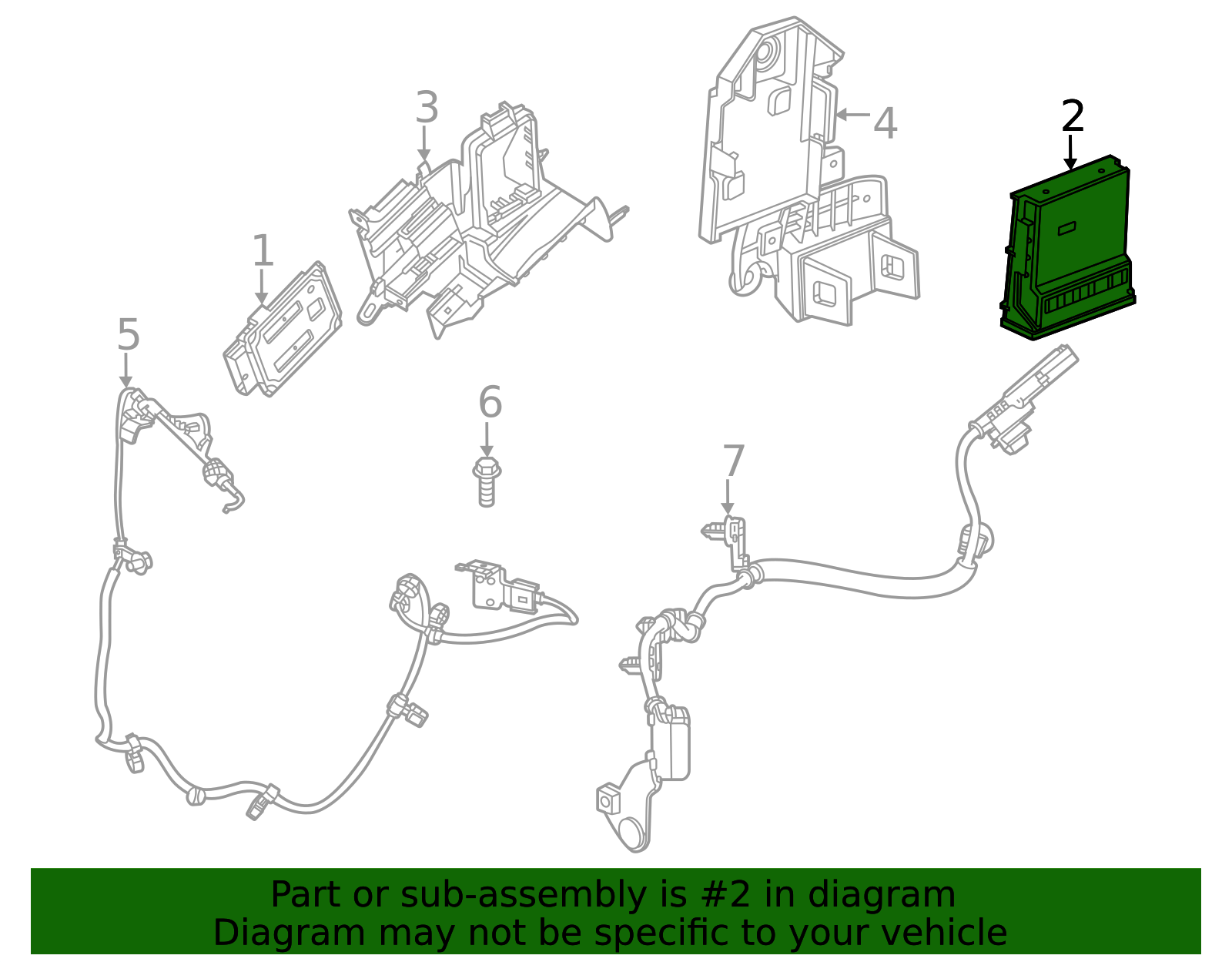 3
4
2
1
5
6
7

Part or sub-assembly is #2 in diagram
Diagram may not be specific to your vehicle