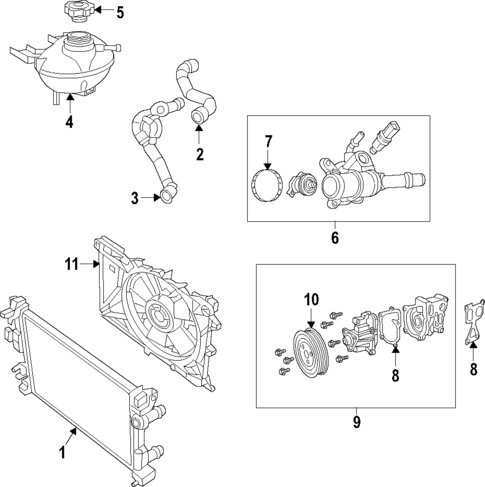 5
4
2
3
7
6
11
10
8
8
9
1