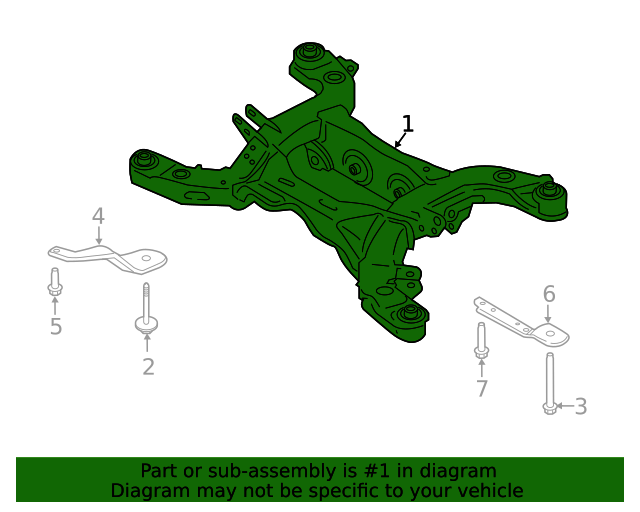 1
4
5
2
6
7
3

Part or sub-assembly is #1 in diagram
Diagram may not be specific to your vehicle